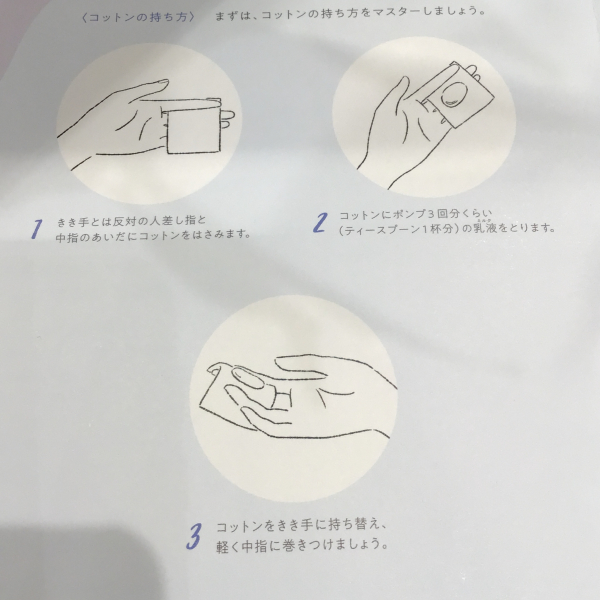 〈コットンの持ち方〉　まずは、コットンの持ち方をマスターしましょう。

1　きき手とは反対の人差し指と中指のあいだにコットンをはさみます。

2　コットンにポンプ3回分くらい（ティースプーン1杯分）の乳液をとります。

3　コットンをきき手に持ち替え、軽く中指に巻きつけましょう。